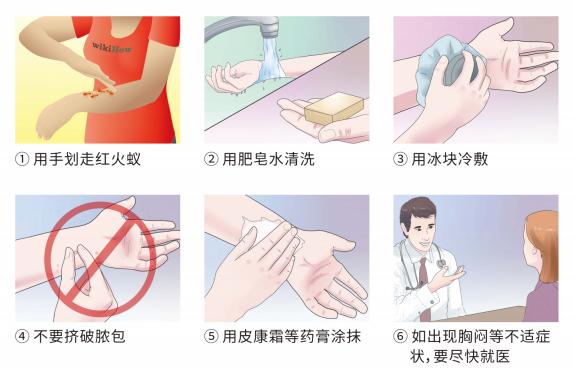 wikiHow

① 用手划走红火蚁

② 用肥皂水清洗

③ 用冰块冷敷

④ 不要挤破脓包

⑤ 用皮康霜等药膏涂抹

⑥ 如出现胸闷等不适症状，要尽快就医